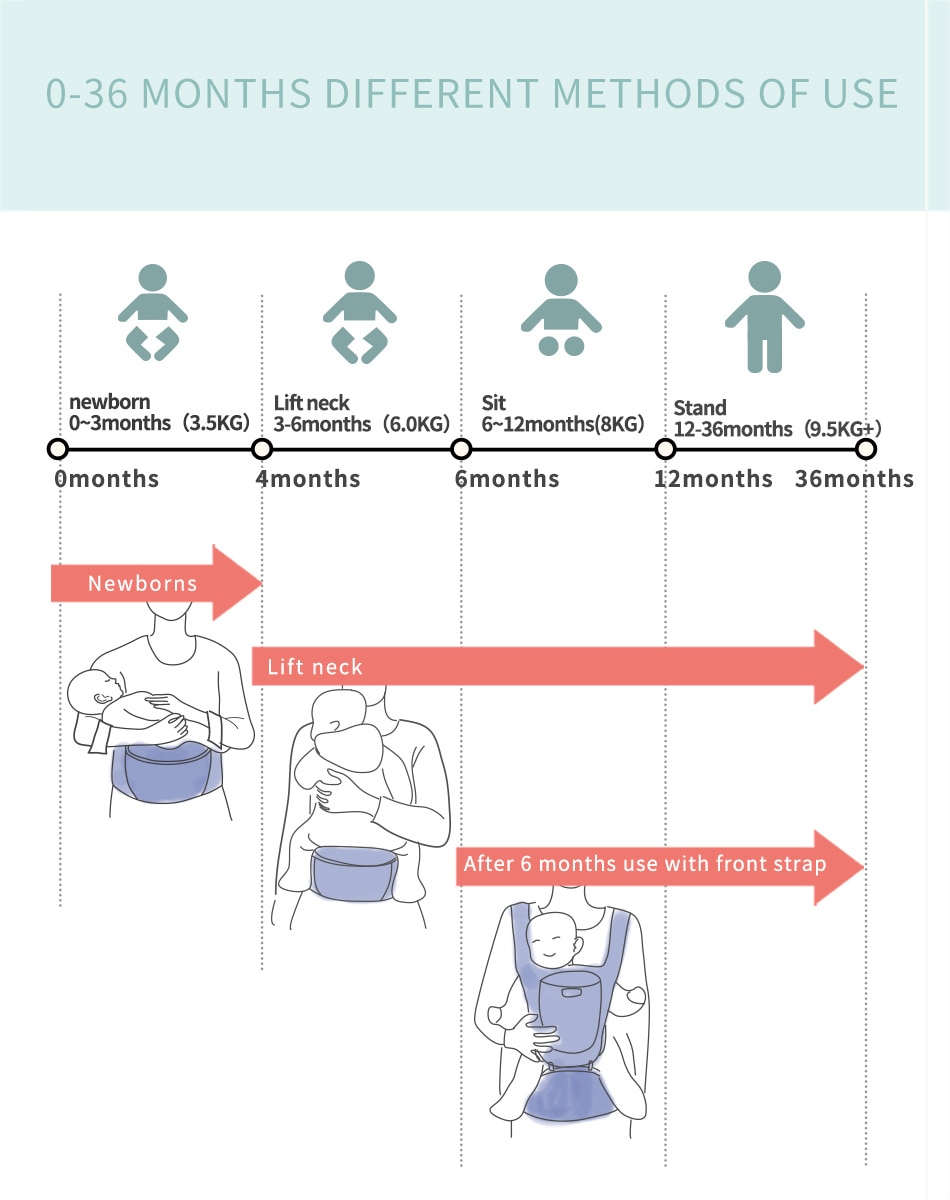 0-36 MONTHS DIFFERENT METHODS OF USE

newborn
0~3months（3.5KG）

Lift neck
3-6months（6.0KG）

Sit
6~12months(8KG)

Stand
12-36months（9.5KG+）

0months 4months 6months 12months 36months

Newborns

Lift neck

After 6 months use with front strap